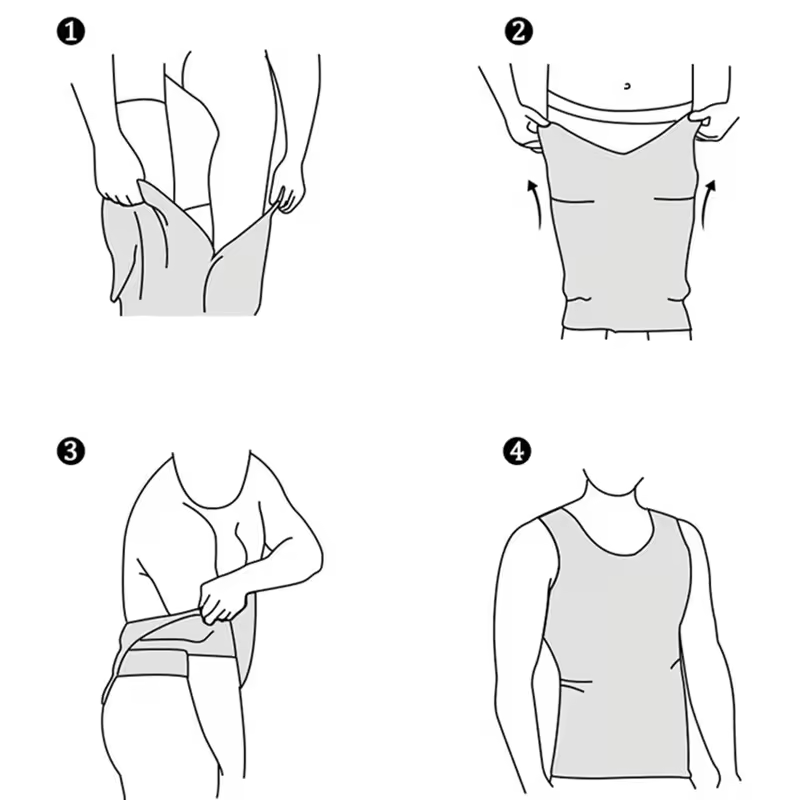 ❶

❷

❸

❹